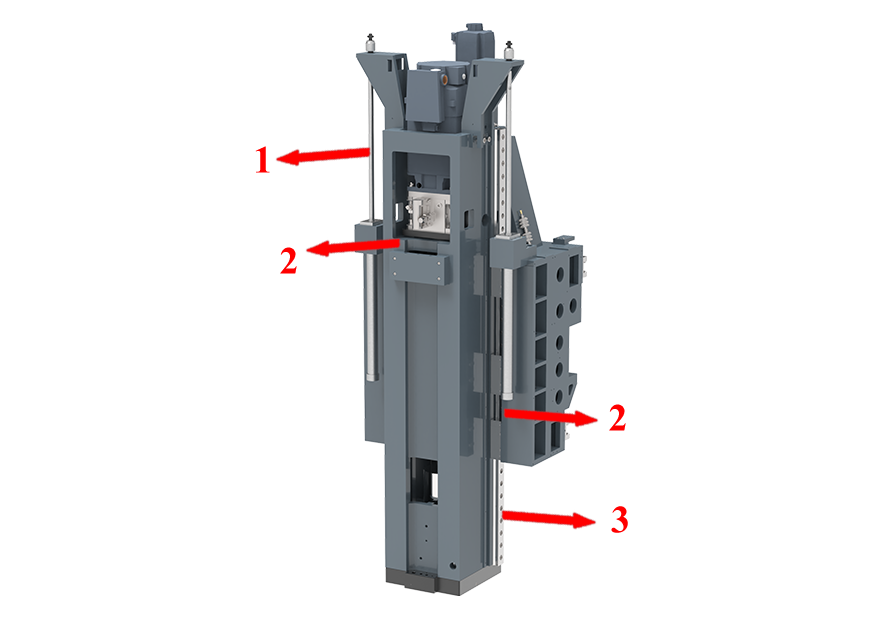 1

2

2

3