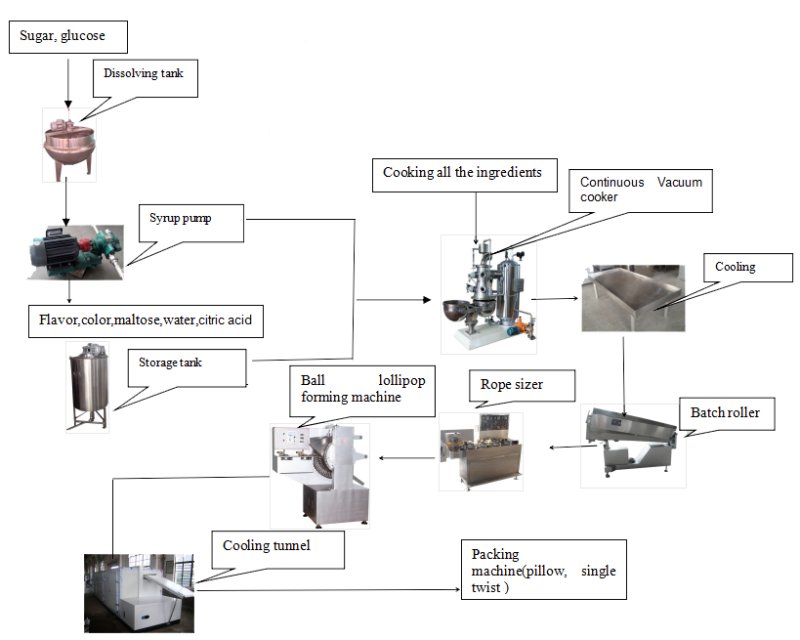 Sugar, glucose

Dissolving tank

Syrup pump

Flavor,color,maltose,water,citric acid

Storage tank

Cooking all the ingredients

Continuous Vacuum cooker

Cooling

Batch roller

Rope sizer

Ball lollipop forming machine

Cooling tunnel

Packing machine(pillow, single twist )