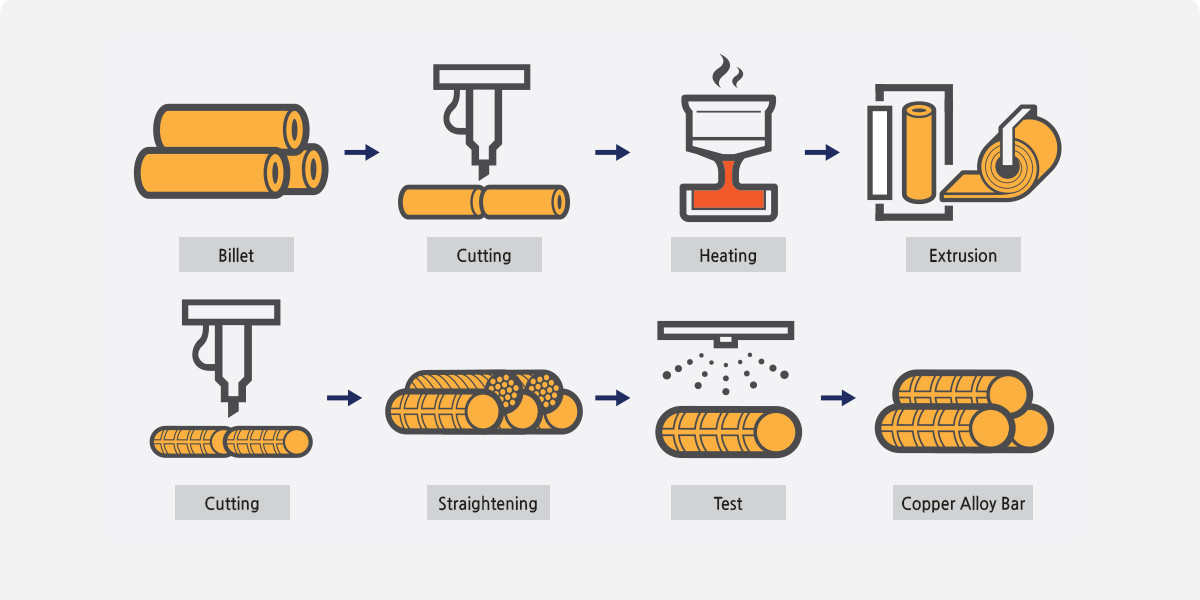 Billet

Cutting

Heating

Extrusion

Cutting

Straightening

Test

Copper Alloy Bar