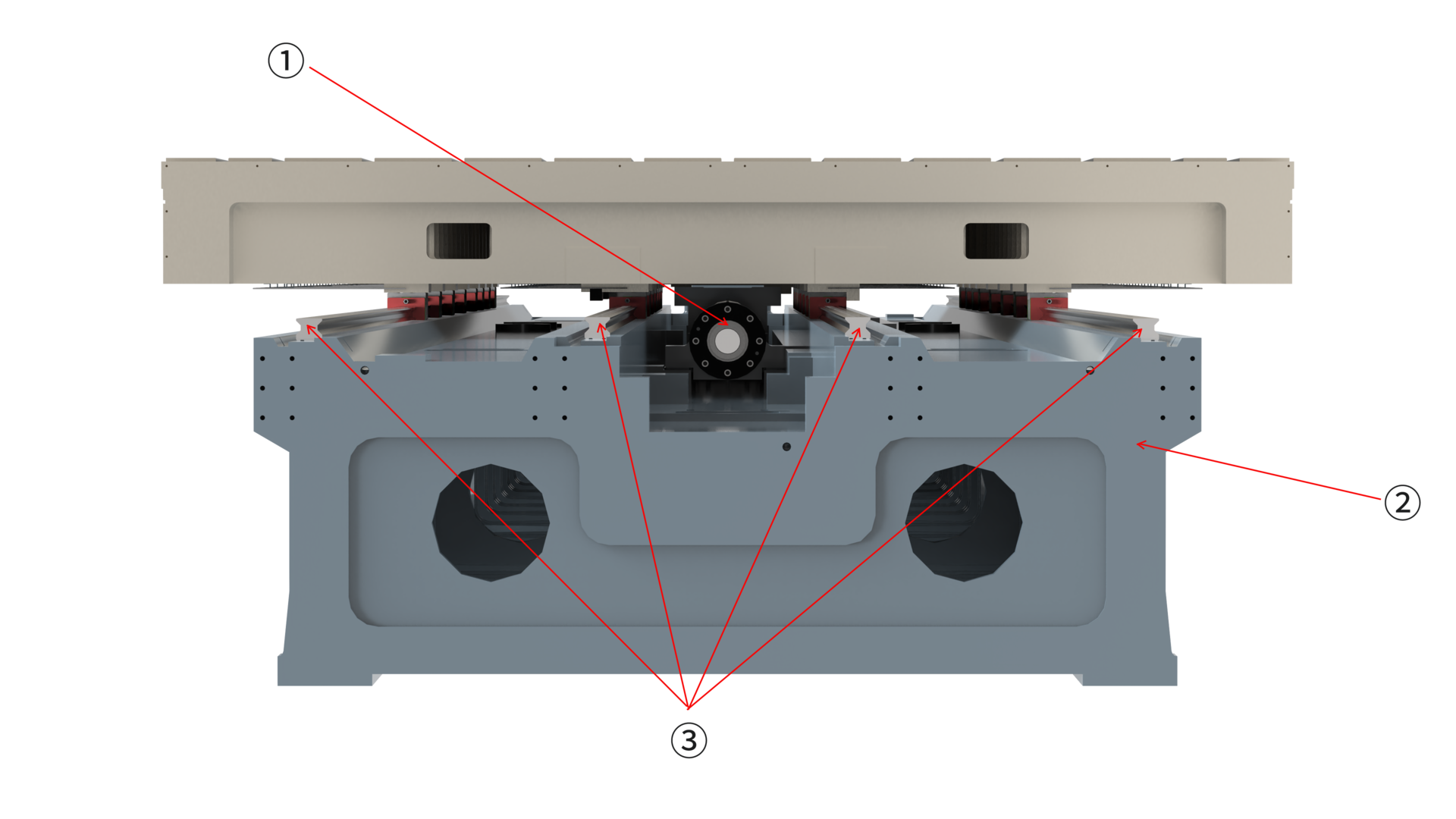 ①

②

③