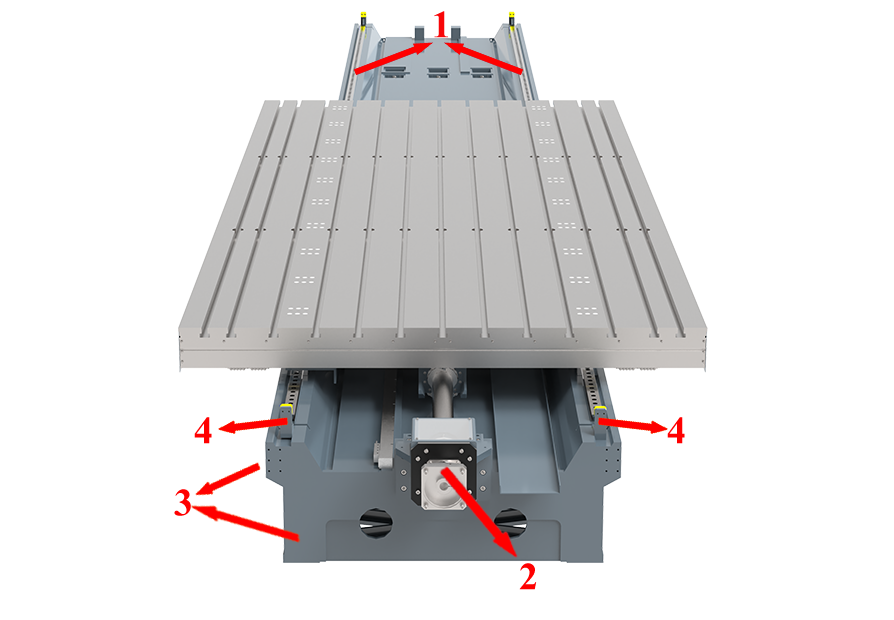 1

4

4

3

2