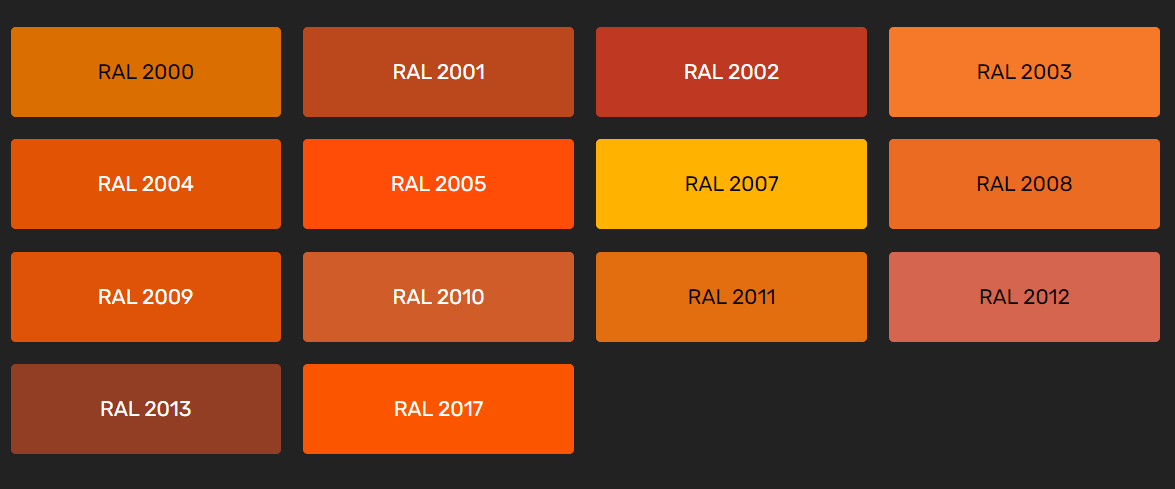 RAL 2000

RAL 2001

RAL 2002

RAL 2003

RAL 2004

RAL 2005

RAL 2007

RAL 2008

RAL 2009

RAL 2010

RAL 2011

RAL 2012

RAL 2013

RAL 2017