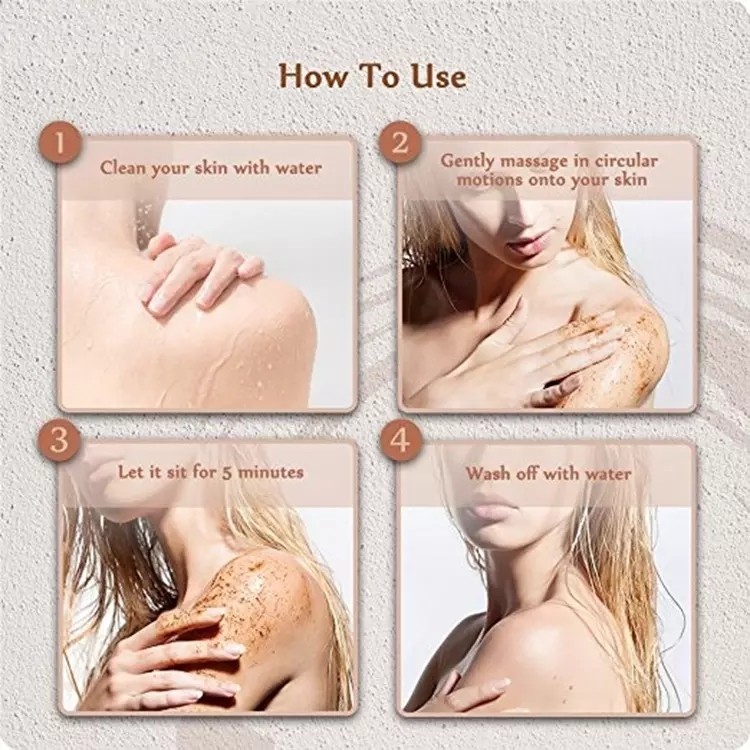 How To Use

1
Clean your skin with water

2
Gently massage in circular motions onto your skin

3
Let it sit for 5 minutes

4
Wash off with water