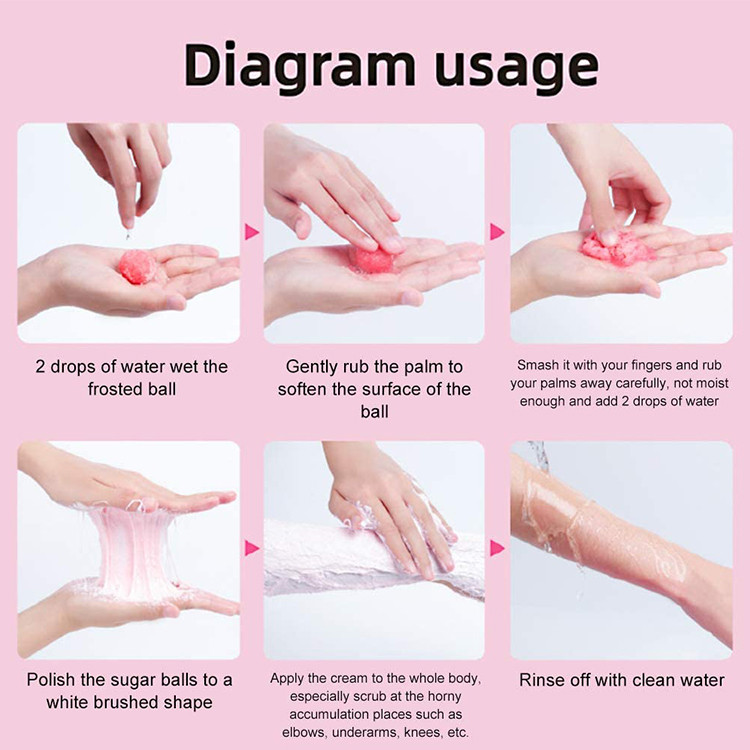 Diagram usage

2 drops of water wet the frosted ball

Gently rub the palm to soften the surface of the ball

Smash it with your fingers and rub your palms away carefully, not moist enough and add 2 drops of water

Polish the sugar balls to a white brushed shape

Apply the cream to the whole body, especially scrub at the horny accumulation places such as elbows, underarms, knees, etc.

Rinse off with clean water