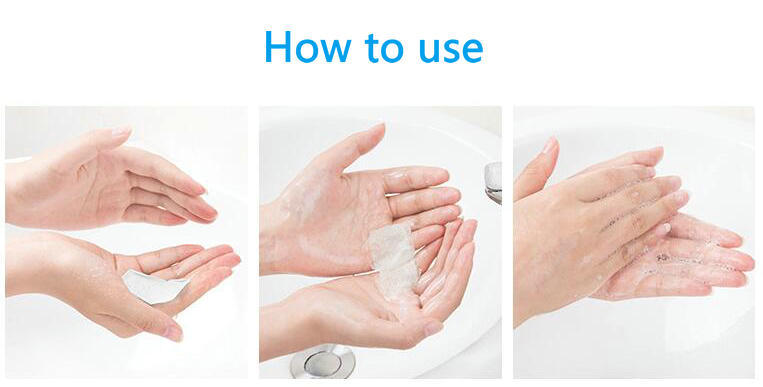 How to use