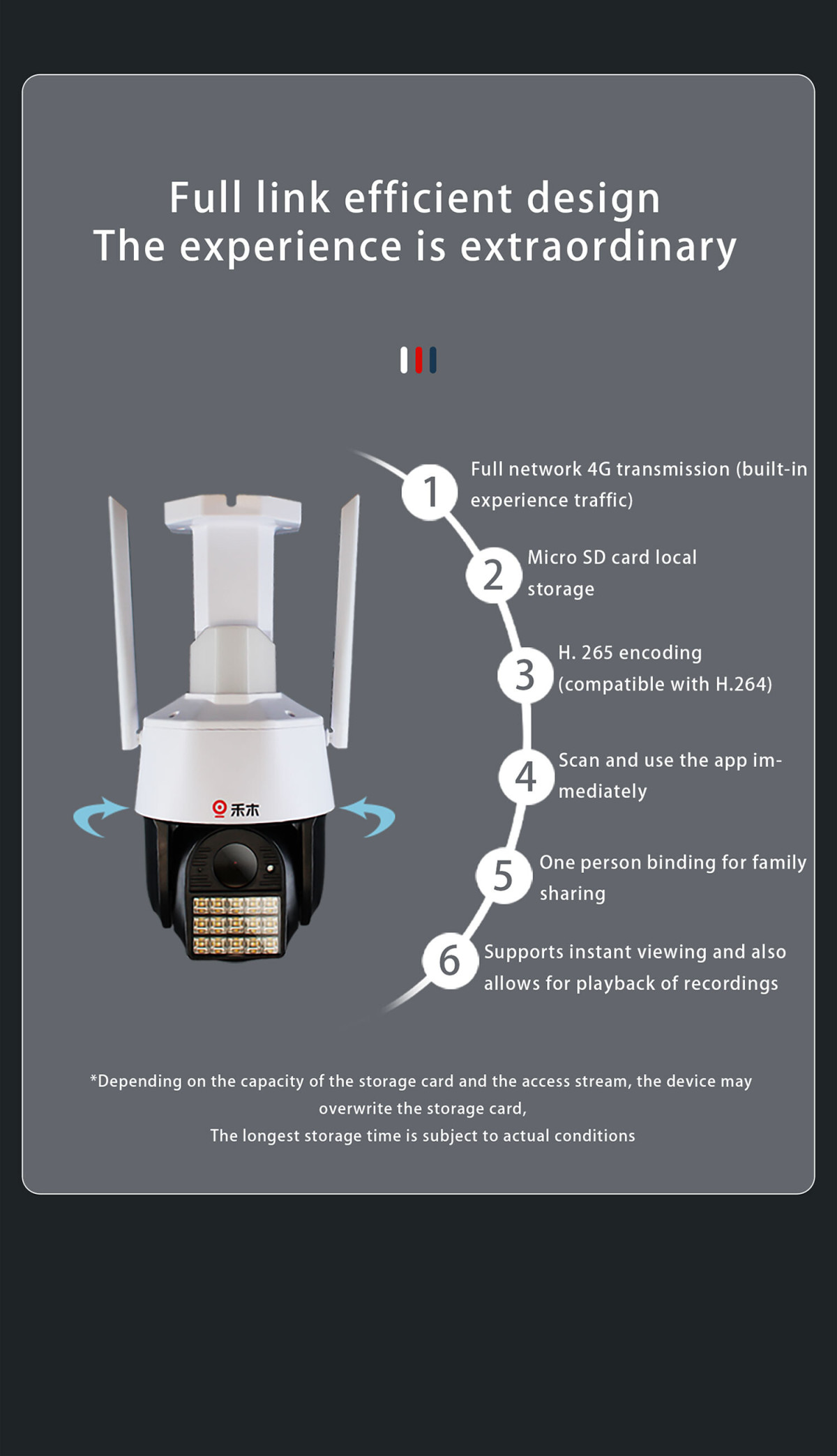 Full link efficient design
The experience is extraordinary

禾木

1 Full network 4G transmission (built-in experience traffic)

2 Micro SD card local storage

3 H. 265 encoding (compatible with H.264)

4 Scan and use the app immediately

5 One person binding for family sharing

6 Supports instant viewing and also allows for playback of recordings

*Depending on the capacity of the storage card and the access stream, the device may overwrite the storage card,
The longest storage time is subject to actual conditions