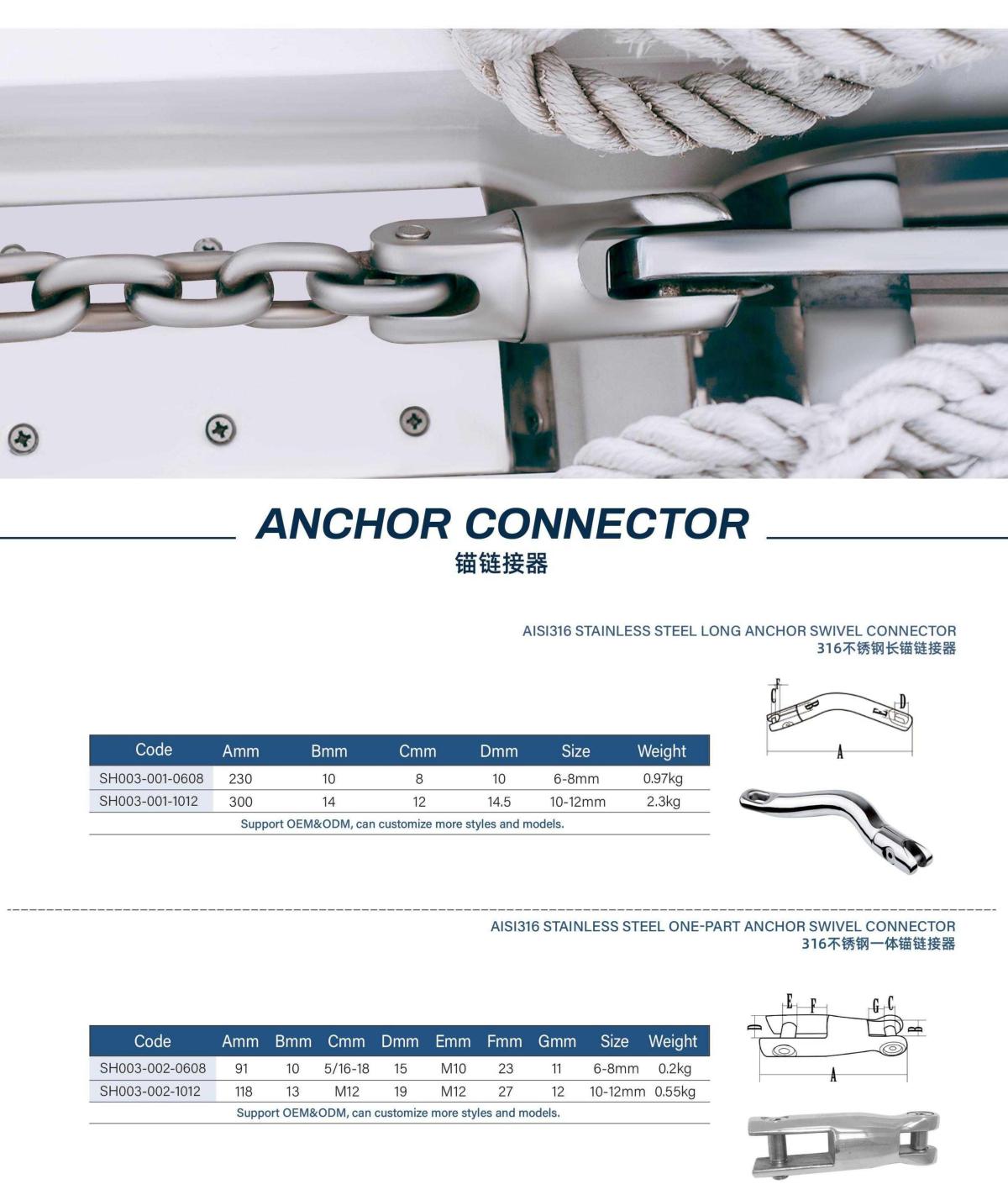 ANCHOR CONNECTOR
锚链接器

AISI316 STAINLESS STEEL LONG ANCHOR SWIVEL CONNECTOR
316不锈钢长锚链接器

| Code | Amm | Bmm | Cmm | Dmm | Size | Weight |
|---|---|---|---|---|---|---|
| SH003-001-0608 | 230 | 10 | 8 | 10 | 6-8mm | 0.97kg |
| SH003-001-1012 | 300 | 14 | 12 | 14.5 | 10-12mm | 2.3kg |

Support OEM&ODM, can customize more styles and models.

C D A

AISI316 STAINLESS STEEL ONE-PART ANCHOR SWIVEL CONNECTOR
316不锈钢一体锚链接器

| Code | Amm | Bmm | Cmm | Dmm | Emm | Fmm | Gmm | Size | Weight |
|---|---|---|---|---|---|---|---|---|---|
| SH003-002-0608 | 91 | 10 | 5/16-18 | 15 | M10 | 23 | 11 | 6-8mm | 0.2kg |
| SH003-002-1012 | 118 | 13 | M12 | 19 | M12 | 27 | 12 | 10-12mm | 0.55kg |

Support OEM&ODM, can customize more styles and models.

E F G C D B A