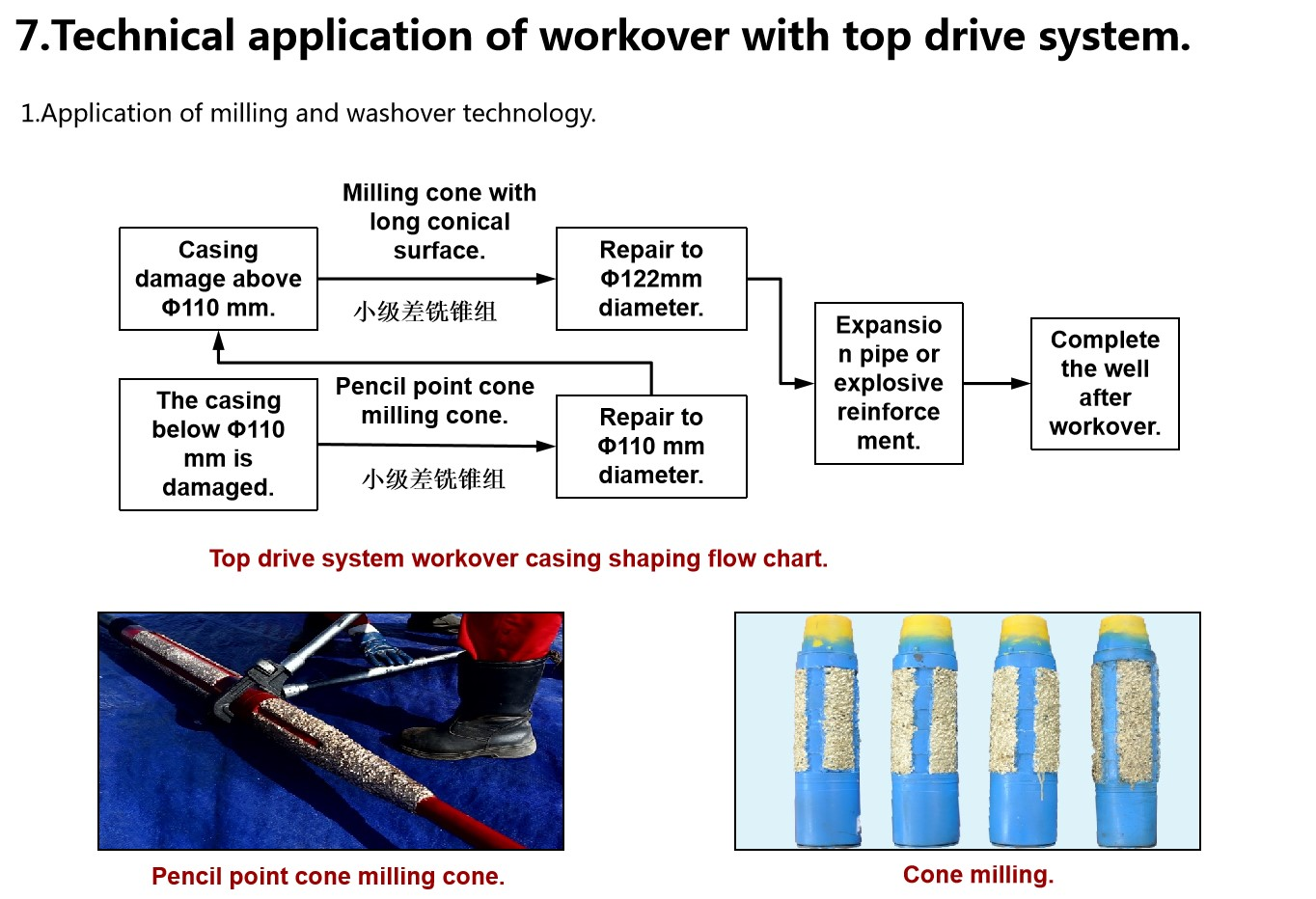 7.Technical application of workover with top drive system.

1.Application of milling and washover technology.

Casing damage above Φ110 mm.

Milling cone with long conical surface.

小级差铣锥组

Repair to Φ122mm diameter.

The casing below Φ110 mm is damaged.

Pencil point cone milling cone.

小级差铣锥组

Repair to Φ110 mm diameter.

Expansion pipe or explosive reinforcement.

Complete the well after workover.

Top drive system workover casing shaping flow chart.

Pencil point cone milling cone.

Cone milling.