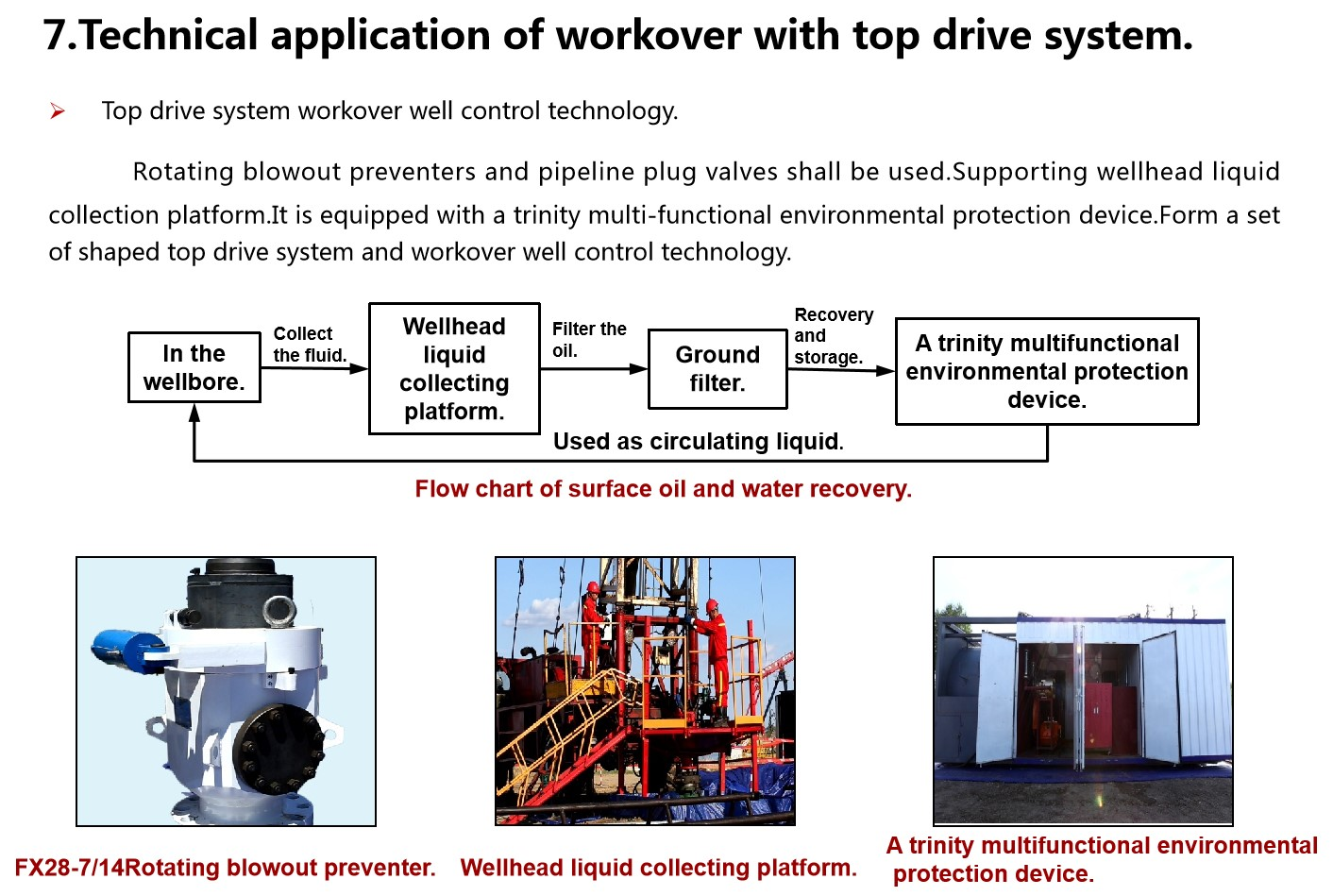 7.Technical application of workover with top drive system.

➢ Top drive system workover well control technology.

Rotating blowout preventers and pipeline plug valves shall be used.Supporting wellhead liquid collection platform.It is equipped with a trinity multi-functional environmental protection device.Form a set of shaped top drive system and workover well control technology.

In the wellbore.

Collect the fluid.

Wellhead liquid collecting platform.

Filter the oil.

Ground filter.

Recovery and storage.

A trinity multifunctional environmental protection device.

Used as circulating liquid.

Flow chart of surface oil and water recovery.

FX28-7/14Rotating blowout preventer.

Wellhead liquid collecting platform.

A trinity multifunctional environmental protection device.