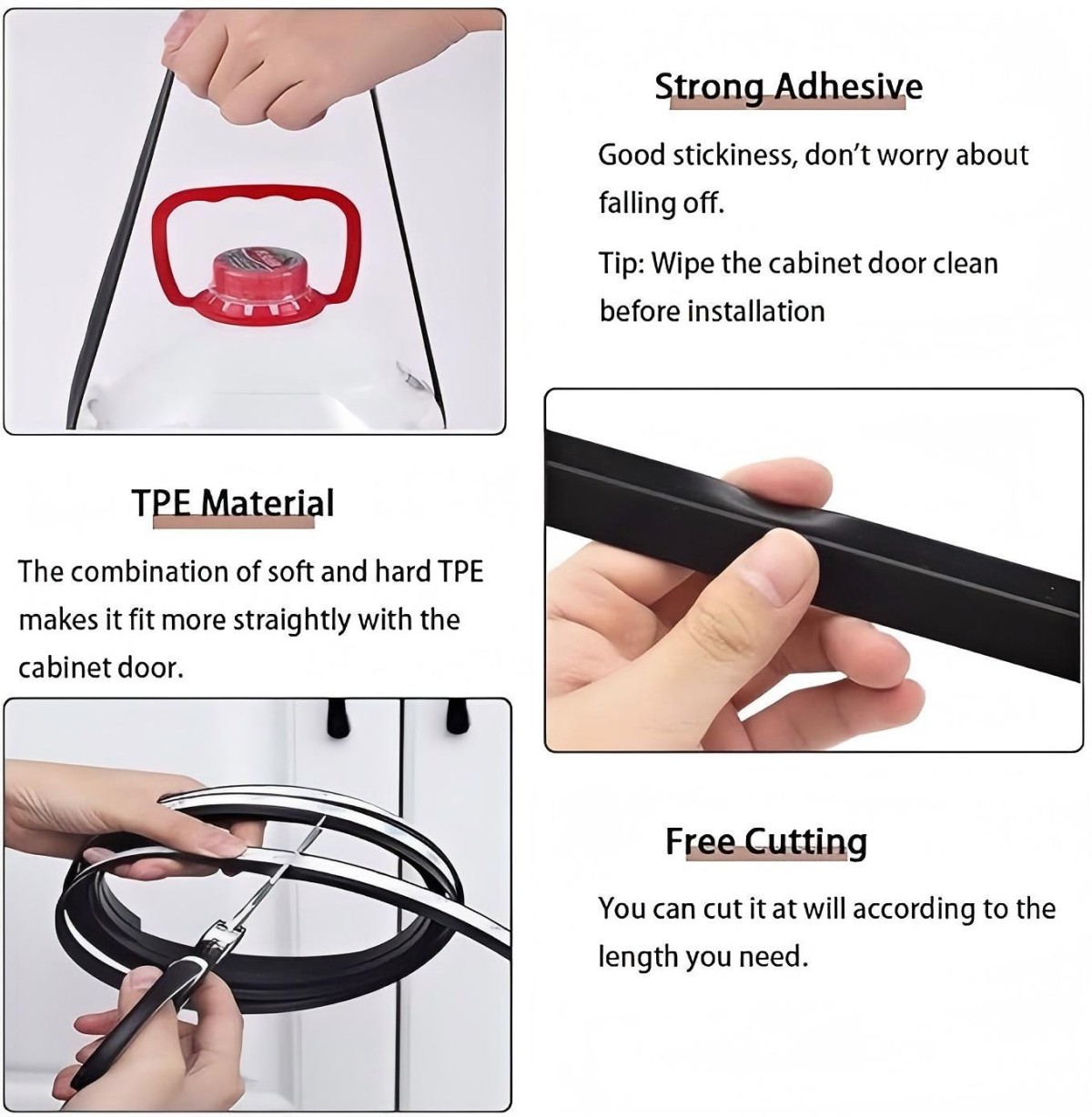 Strong Adhesive

Good stickiness, don't worry about falling off.

Tip: Wipe the cabinet door clean before installation

TPE Material

The combination of soft and hard TPE makes it fit more straightly with the cabinet door.

Free Cutting

You can cut it at will according to the length you need.