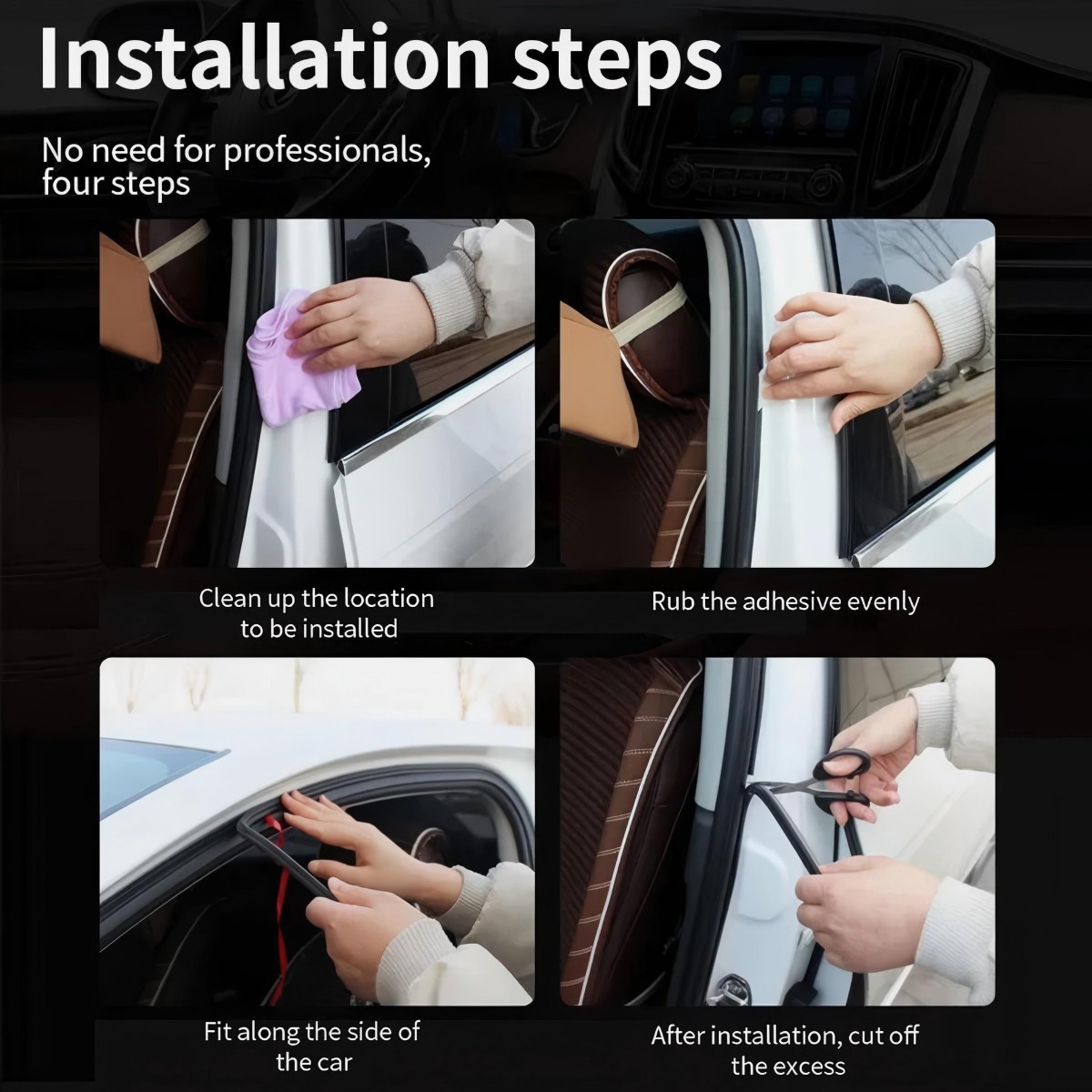 Installation steps

No need for professionals, four steps

Clean up the location to be installed

Rub the adhesive evenly

Fit along the side of the car

After installation, cut off the excess